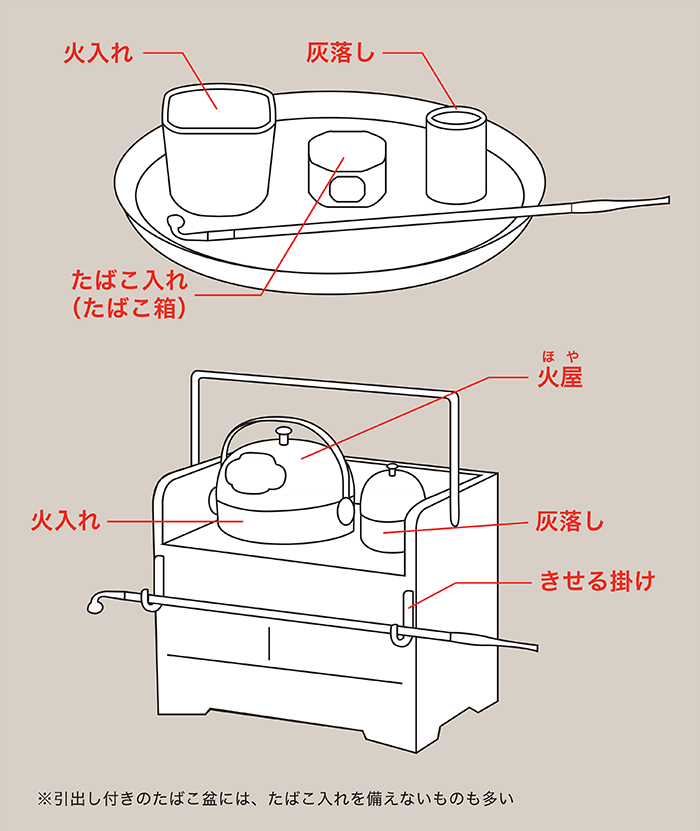 火入れ

灰落し

たばこ入れ
（たばこ箱）

ほや
火屋

火入れ

灰落し

きせる掛け

※引出し付きのたばこ盆には、たばこ入れを備えないものも多い